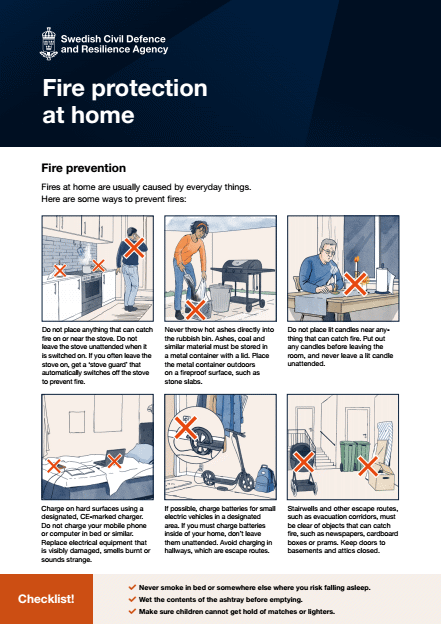 Swedish Civil Defence and Resilience Agency

Fire protection at home

Fire prevention

Fires at home are usually caused by everyday things. Here are some ways to prevent fires:

Do not place anything that can catch fire on or near the stove. Do not leave the stove unattended when it is switched on. If you often leave the stove on, get a 'stove guard' that automatically switches off the stove to prevent fire.

Never throw hot ashes directly into the rubbish bin. Ashes, coal and similar material must be stored in a metal container with a lid. Place the metal container outdoors on a fireproof surface, such as stone slabs.

Do not place lit candles near anything that can catch fire. Put out any candles before leaving the room, and never leave a lit candle unattended.

Charge on hard surfaces using a designated, CE-marked charger. Do not charge your mobile phone or computer in bed or similar. Replace electrical equipment that is visibly damaged, smells burnt or sounds strange.

If possible, charge batteries for small electric vehicles in a designated area. If you must charge batteries inside of your home, don't leave them unattended. Avoid charging in hallways, which are escape routes.

Stairwells and other escape routes, such as evacuation corridors, must be clear of objects that can catch fire, such as newspapers, cardboard boxes or prams. Keep doors to basements and attics closed.

Checklist!

Never smoke in bed or somewhere else where you risk falling asleep.
Wet the contents of the ashtray before emptying.
Make sure children cannot get hold of matches or lighters.