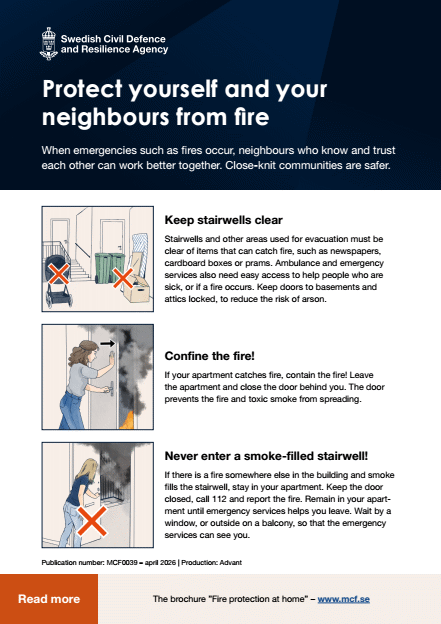 Swedish Civil Defence and Resilience Agency

Protect yourself and your neighbours from fire

When emergencies such as fires occur, neighbours who know and trust each other can work better together. Close-knit communities are safer.

Keep stairwells clear

Stairwells and other areas used for evacuation must be clear of items that can catch fire, such as newspapers, cardboard boxes or prams. Ambulance and emergency services also need easy access to help people who are sick, or if a fire occurs. Keep doors to basements and attics locked, to reduce the risk of arson.

Confine the fire!

If your apartment catches fire, contain the fire! Leave the apartment and close the door behind you. The door prevents the fire and toxic smoke from spreading.

Never enter a smoke-filled stairwell!

If there is a fire somewhere else in the building and smoke fills the stairwell, stay in your apartment. Keep the door closed, call 112 and report the fire. Remain in your apartment until emergency services helps you leave. Wait by a window, or outside on a balcony, so that the emergency services can see you.

Publication number: MCF0039 – april 2026 | Production: Advant

Read more

The brochure "Fire protection at home" – www.mcf.se